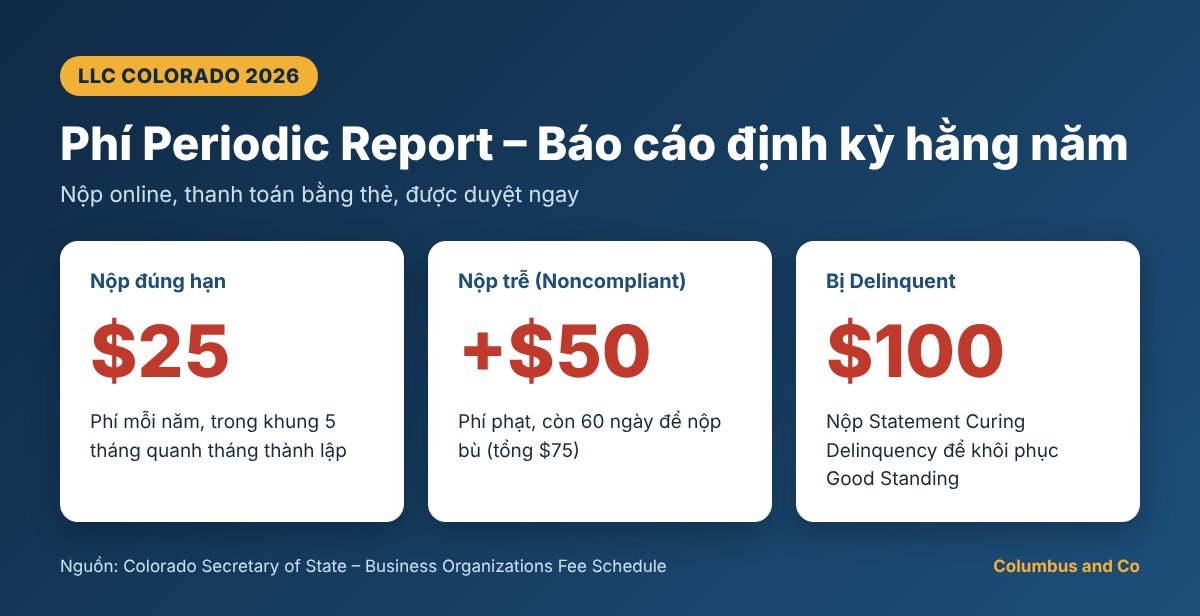 LLC COLORADO 2026

Phí Periodic Report – Báo cáo định kỳ hằng năm

Nộp online, thanh toán bằng thẻ, được duyệt ngay

Nộp đúng hạn

$25

Phí mỗi năm, trong khung 5 tháng quanh tháng thành lập

Nộp trễ (Noncompliant)

+$50

Phí phạt, còn 60 ngày để nộp bù (tổng $75)

Bị Delinquent

$100

Nộp Statement Curing Delinquency để khôi phục Good Standing

Nguồn: Colorado Secretary of State – Business Organizations Fee Schedule

Columbus and Co